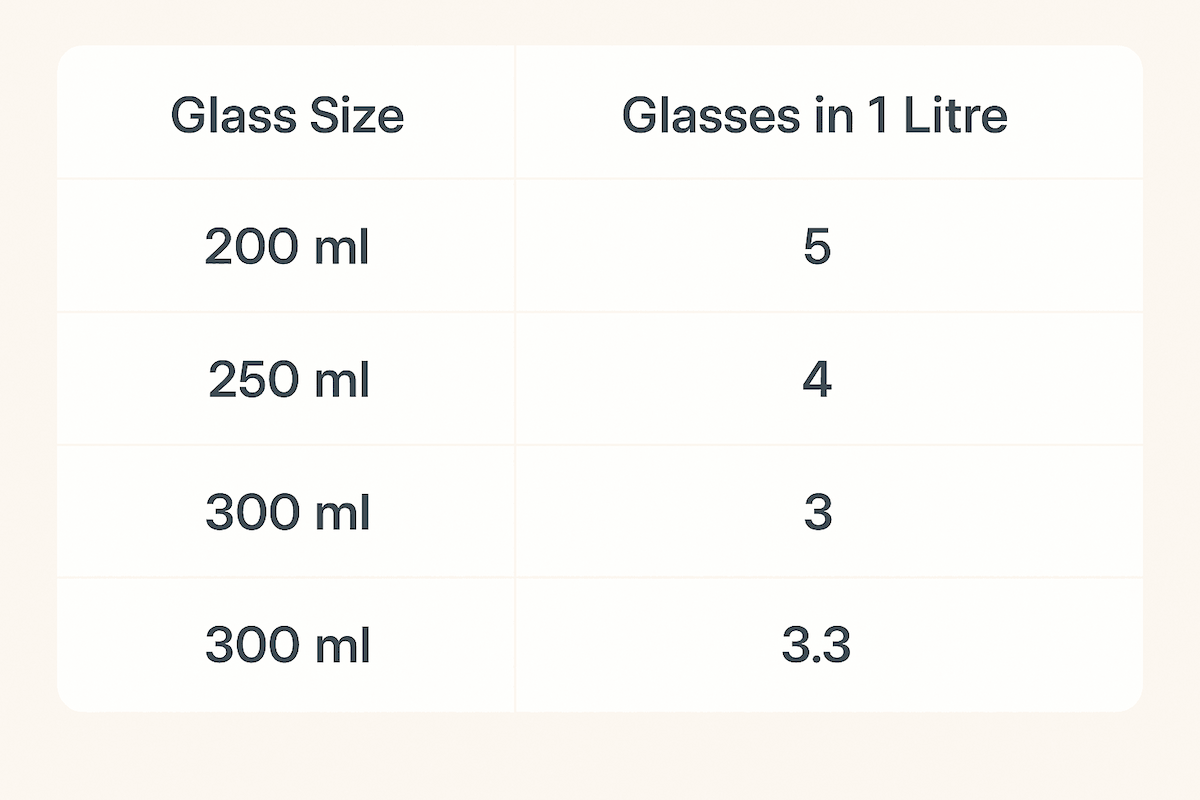 | Glass Size | Glasses in 1 Litre |
|---|---|
| 200 ml | 5 |
| 250 ml | 4 |
| 300 ml | 3 |
| 300 ml | 3.3 |