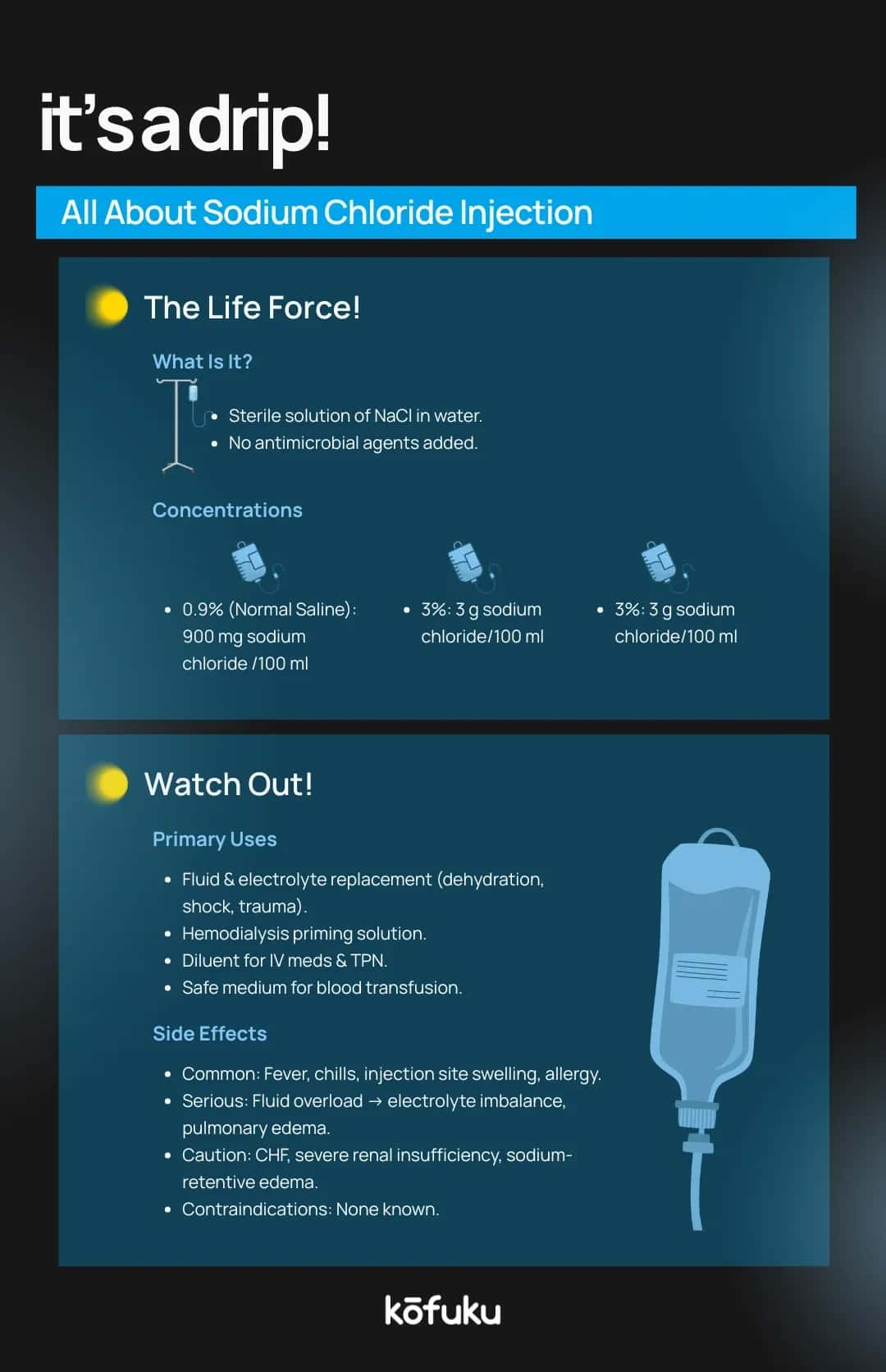 it's a drip!

All About Sodium Chloride Injection

The Life Force!

What Is It?

- Sterile solution of NaCl in water.
- No antimicrobial agents added.

Concentrations

- 0.9% (Normal Saline): 900 mg sodium chloride /100 ml

- 3%: 3 g sodium chloride/100 ml

- 3%: 3 g sodium chloride/100 ml

Watch Out!

Primary Uses

- Fluid & electrolyte replacement (dehydration, shock, trauma).
- Hemodialysis priming solution.
- Diluent for IV meds & TPN.
- Safe medium for blood transfusion.

Side Effects

- Common: Fever, chills, injection site swelling, allergy.
- Serious: Fluid overload → electrolyte imbalance, pulmonary edema.
- Caution: CHF, severe renal insufficiency, sodium-retentive edema.
- Contraindications: None known.

kōfuku